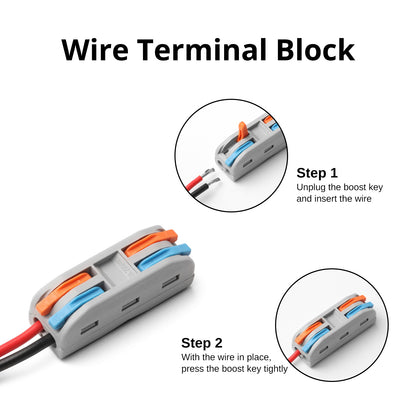 Wire Terminal Block

Step 1
Unplug the boost key and insert the wire

Step 2
With the wire in place, press the boost key tightly