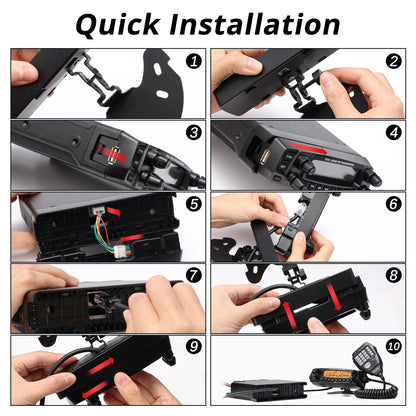 Quick Installation

1

2

3

4

5

6

7

8

9

10