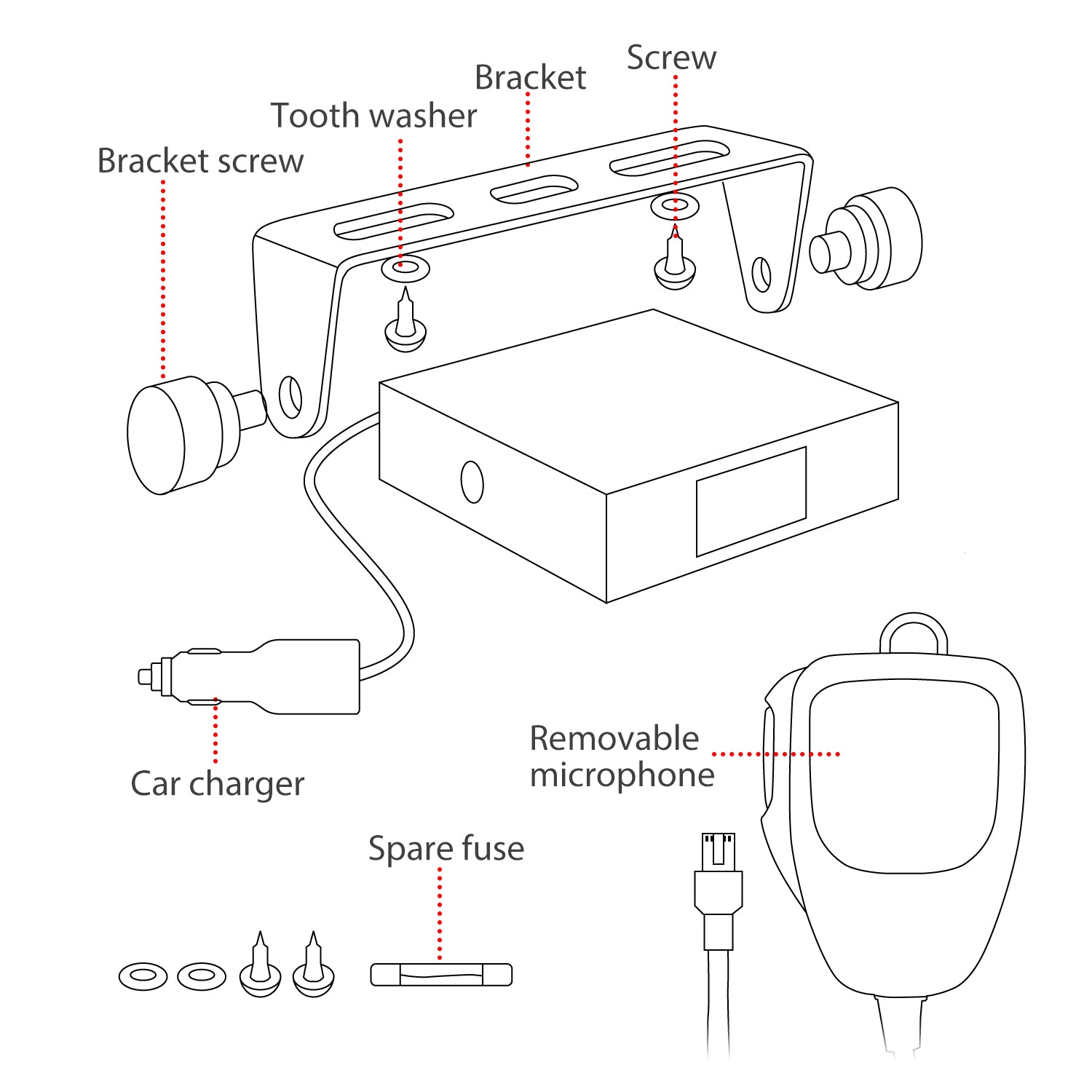 Screw
Bracket
Tooth washer
Bracket screw
Car charger
Removable microphone
Spare fuse